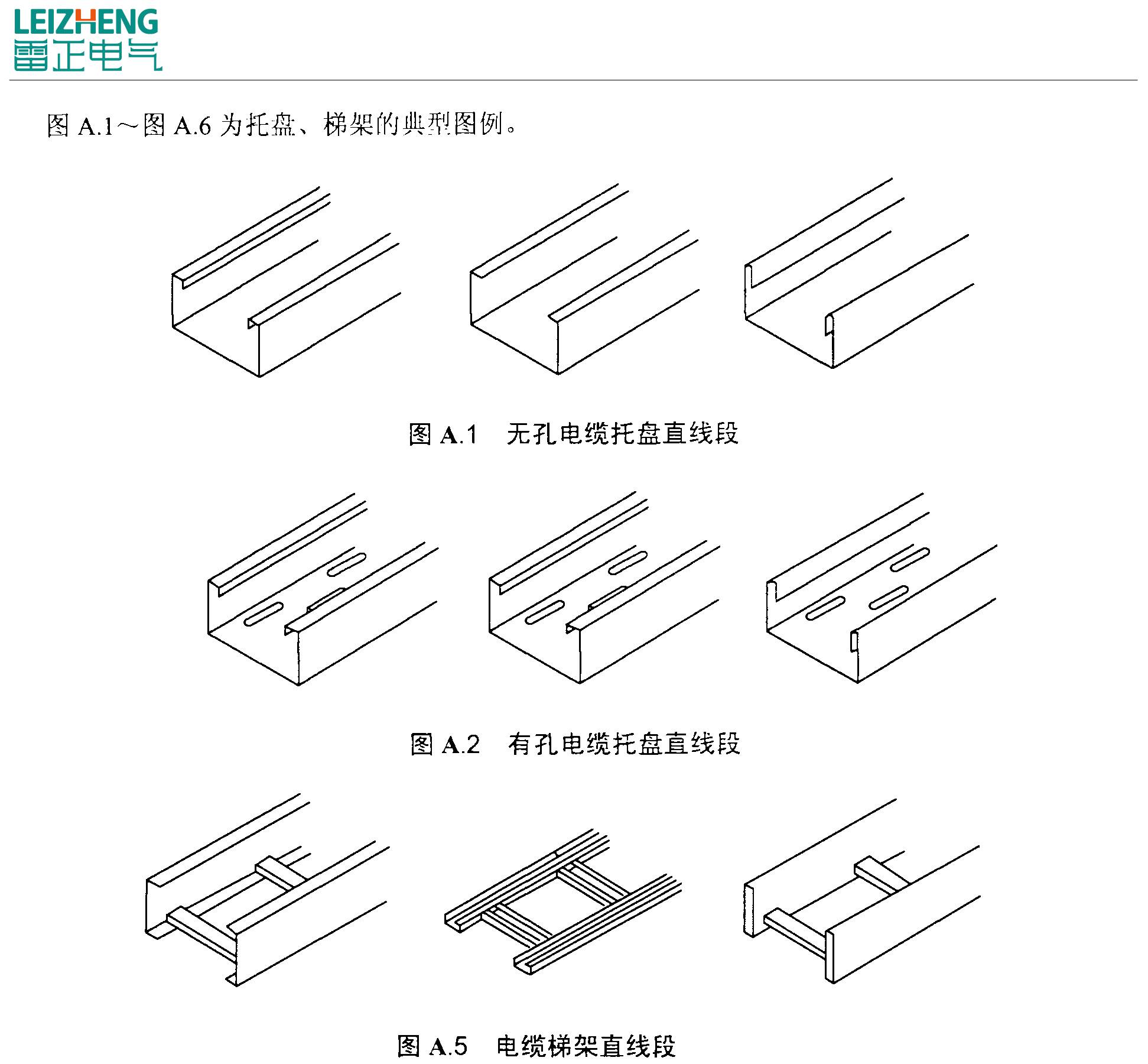 LEIZHENG
雷正电气

图 A.1～图 A.6 为托盘、梯架的典型图例。

图 A.1 无孔电缆托盘直线段

图 A.2 有孔电缆托盘直线段

图 A.5 电缆梯架直线段