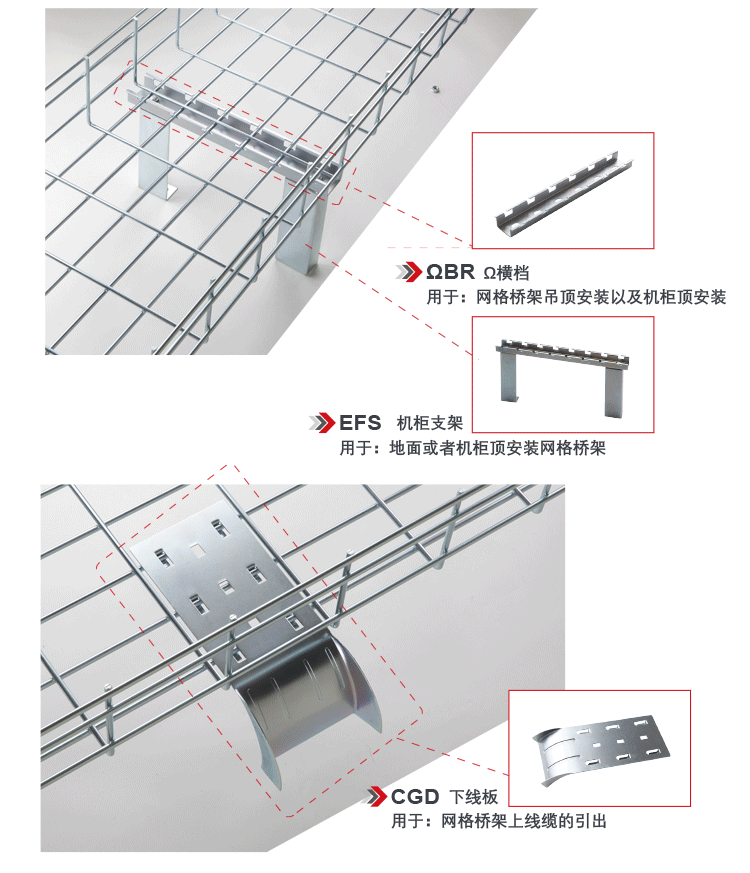 ΩBR Ω横档
用于：网格桥架吊顶安装以及机柜顶安装

EFS 机柜支架
用于：地面或者机柜顶安装网格桥架

CGD 下线板
用于：网格桥架上线缆的引出