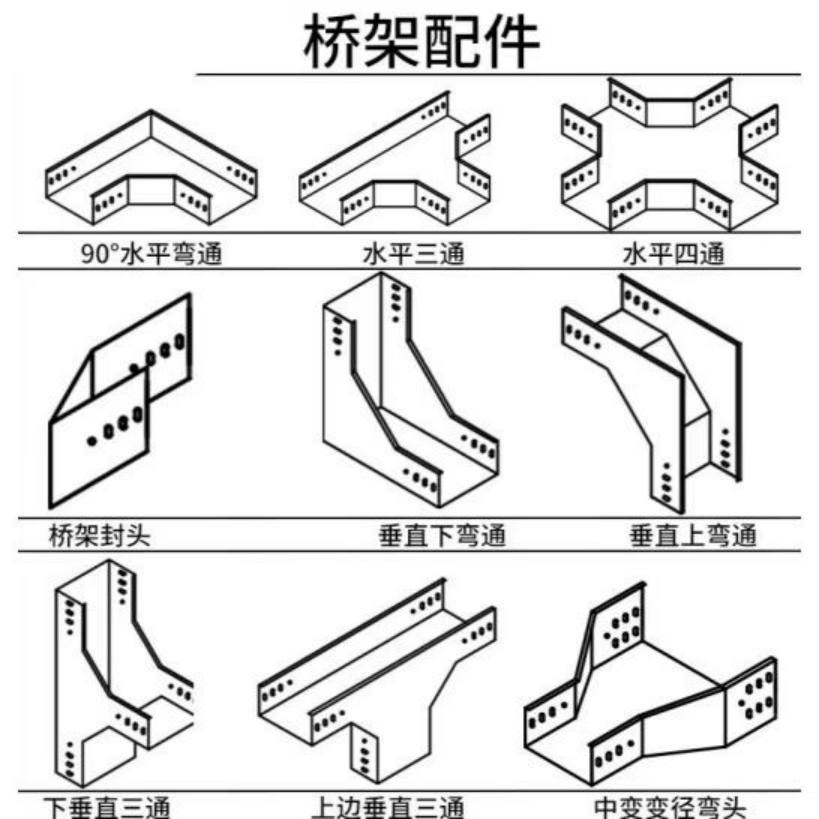 桥架配件

90°水平弯通

水平三通

水平四通

桥架封头

垂直下弯通

垂直上弯通

下垂直三通

上边垂直三通

中变变径弯头