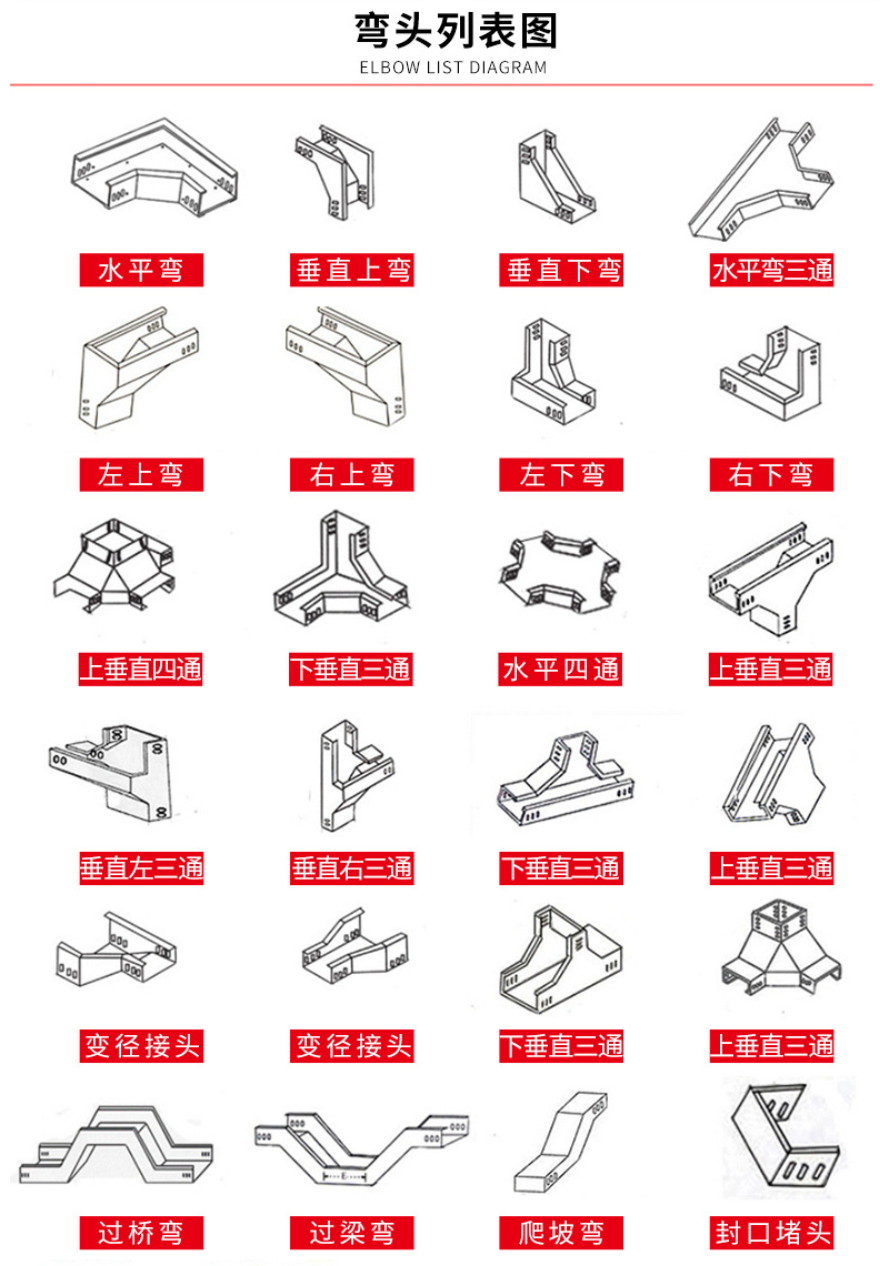 弯头列表图
ELBOW LIST DIAGRAM

水平弯
垂直上弯
垂直下弯
水平弯三通

左上弯
右上弯
左下弯
右下弯

上垂直四通
下垂直三通
水平四通
上垂直三通

垂直左三通
垂直右三通
下垂直三通
上垂直三通

变径接头
变径接头
下垂直三通
上垂直三通

过桥弯
过梁弯
爬坡弯
封口堵头