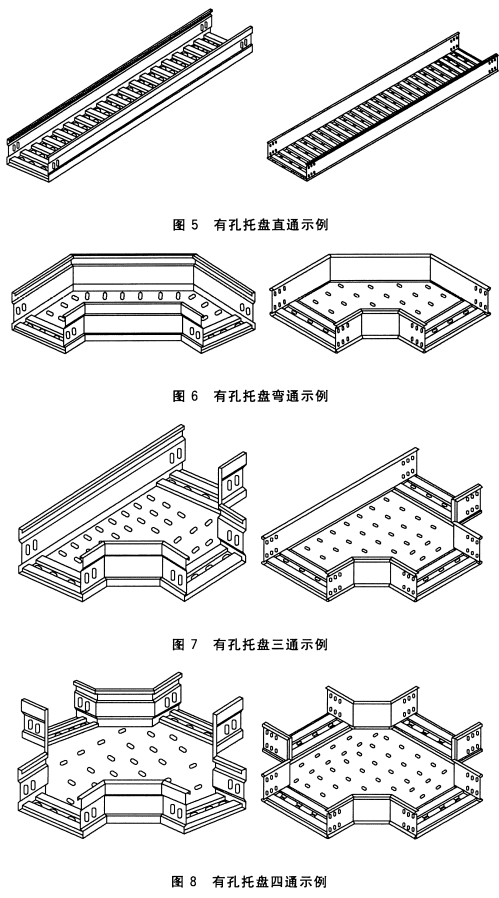 图 5　有孔托盘直通示例

图 6　有孔托盘弯通示例

图 7　有孔托盘三通示例

图 8　有孔托盘四通示例