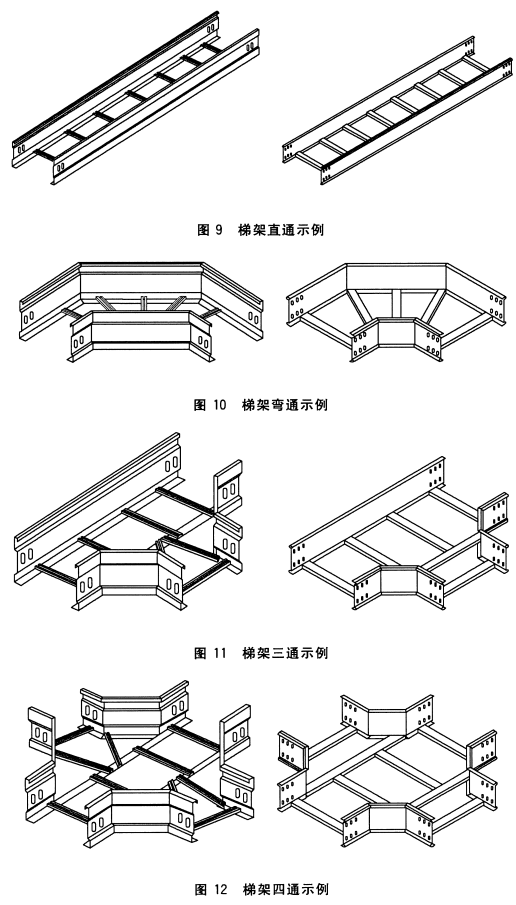 图 9 梯架直通示例

图 10 梯架弯通示例

图 11 梯架三通示例

图 12 梯架四通示例