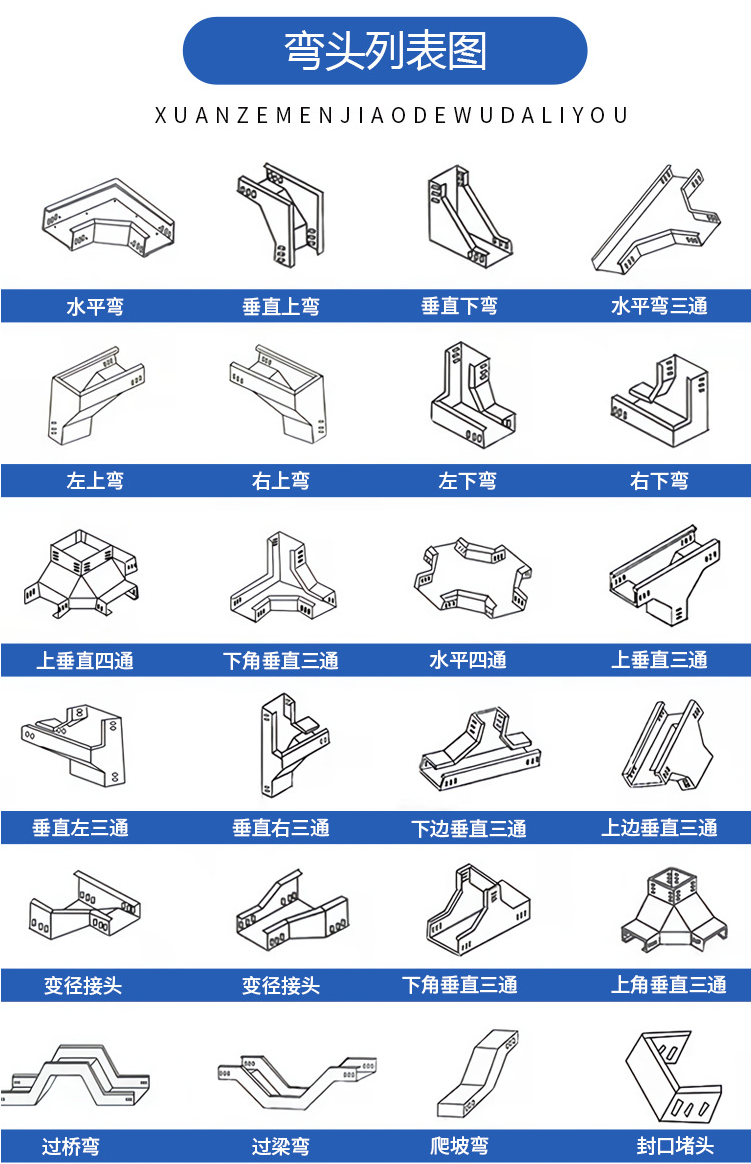 弯头列表图

XUANZEMENJIAODEWUDALIYOU

水平弯 垂直上弯 垂直下弯 水平弯三通

左上弯 右上弯 左下弯 右下弯

上垂直四通 下角垂直三通 水平四通 上垂直三通

垂直左三通 垂直右三通 下边垂直三通 上边垂直三通

变径接头 变径接头 下角垂直三通 上角垂直三通

过桥弯 过梁弯 爬坡弯 封口堵头