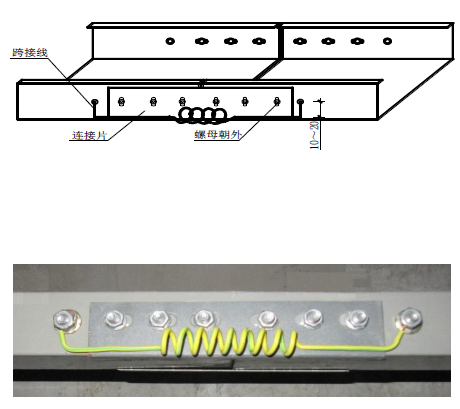 跨接线

连接片

螺母朝外

10～20